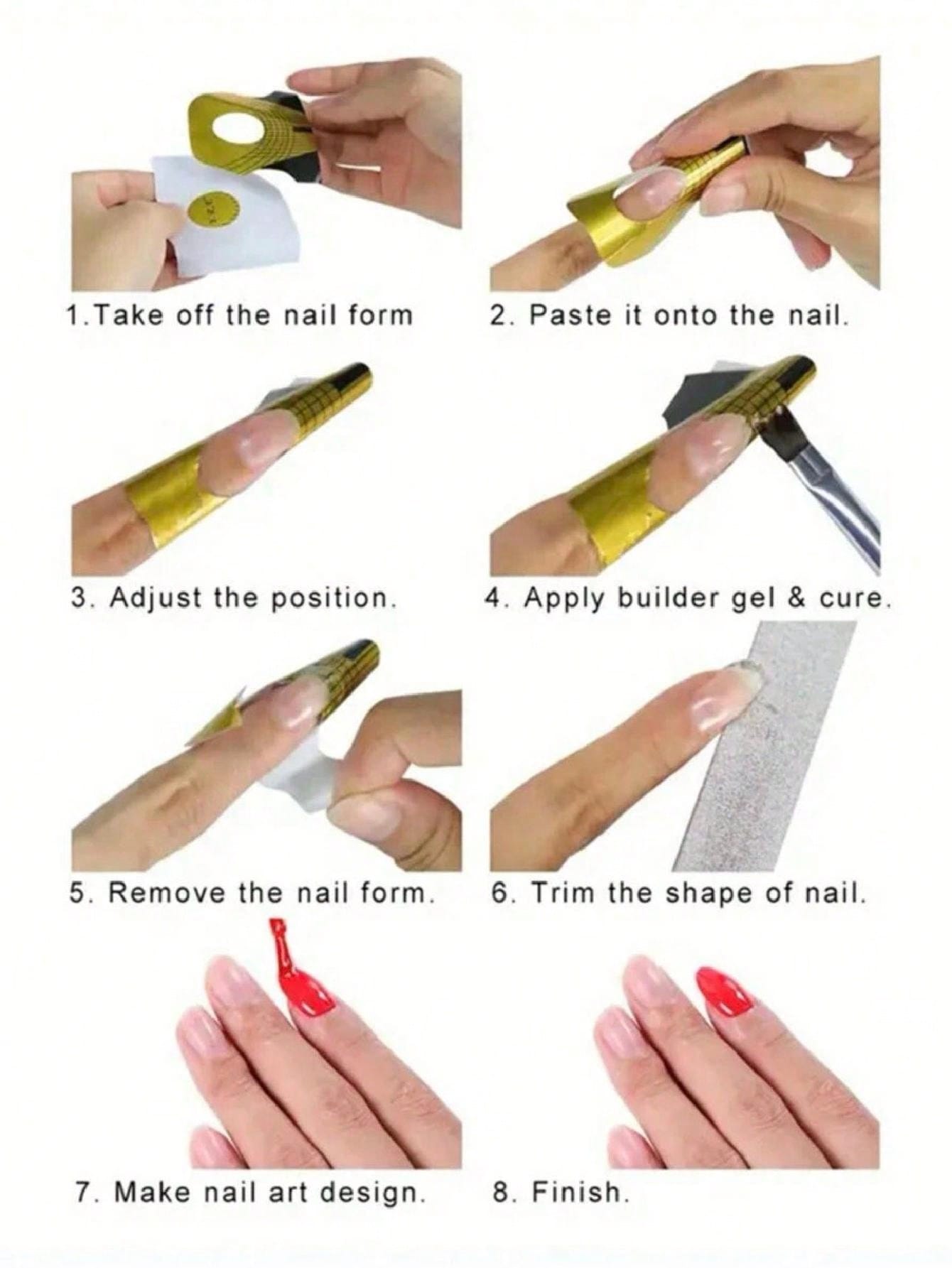 1.Take off the nail form

2. Paste it onto the nail.

3. Adjust the position.

4. Apply builder gel & cure.

5. Remove the nail form.

6. Trim the shape of nail.

7. Make nail art design.

8. Finish.