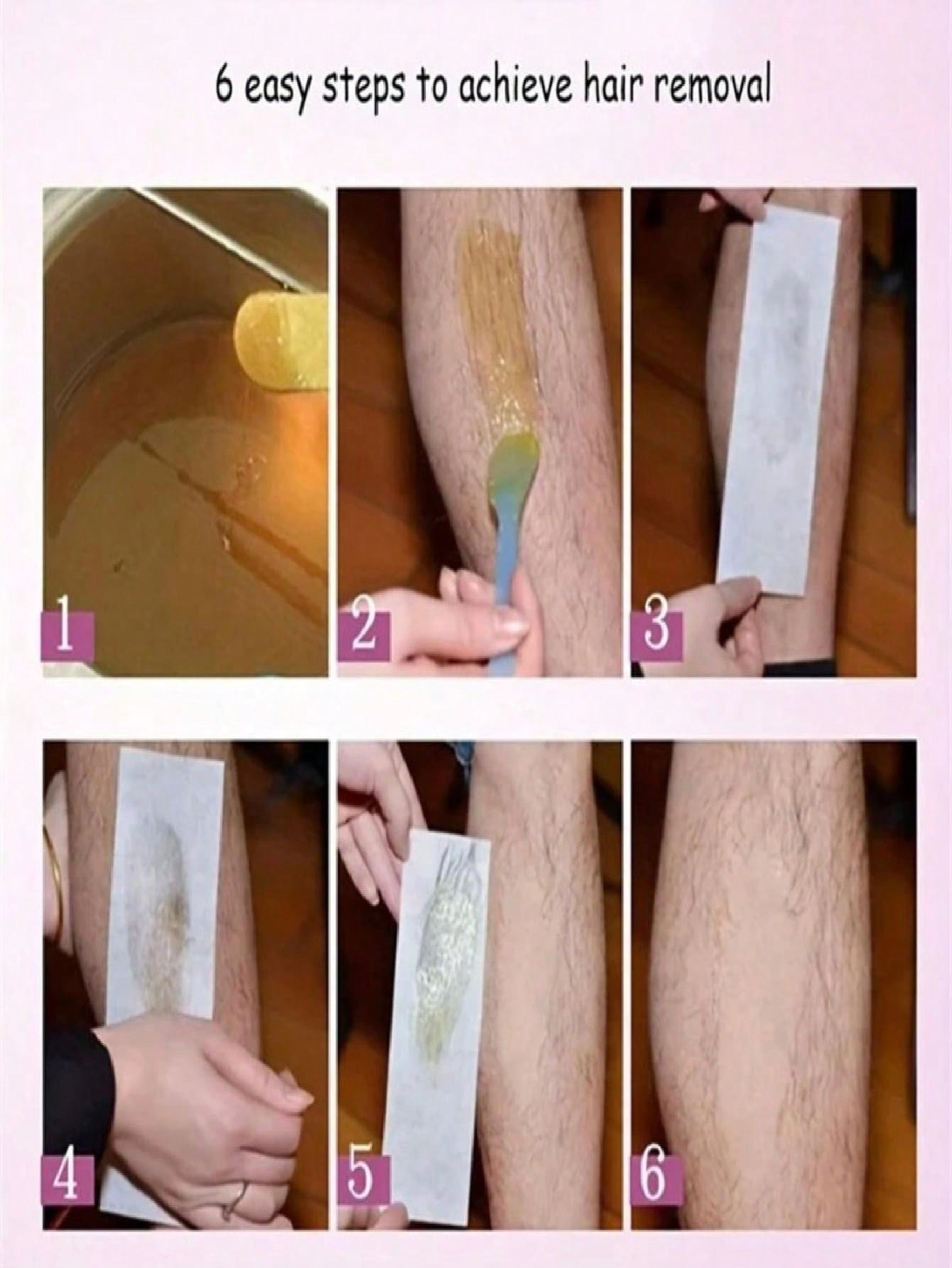 6 easy steps to achieve hair removal

1

2

3

4

5

6